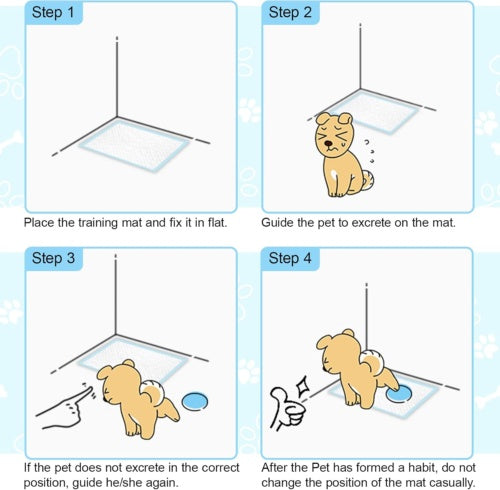 Step 1

Place the training mat and fix it in flat.

Step 2

Guide the pet to excrete on the mat.

Step 3

If the pet does not excrete in the correct position, guide he/she again.

Step 4

After the Pet has formed a habit, do not change the position of the mat casually.